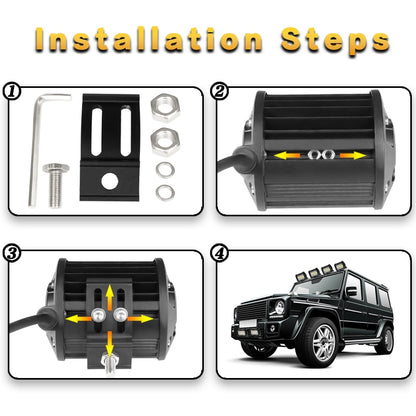 Installation Steps

1

2

3

4