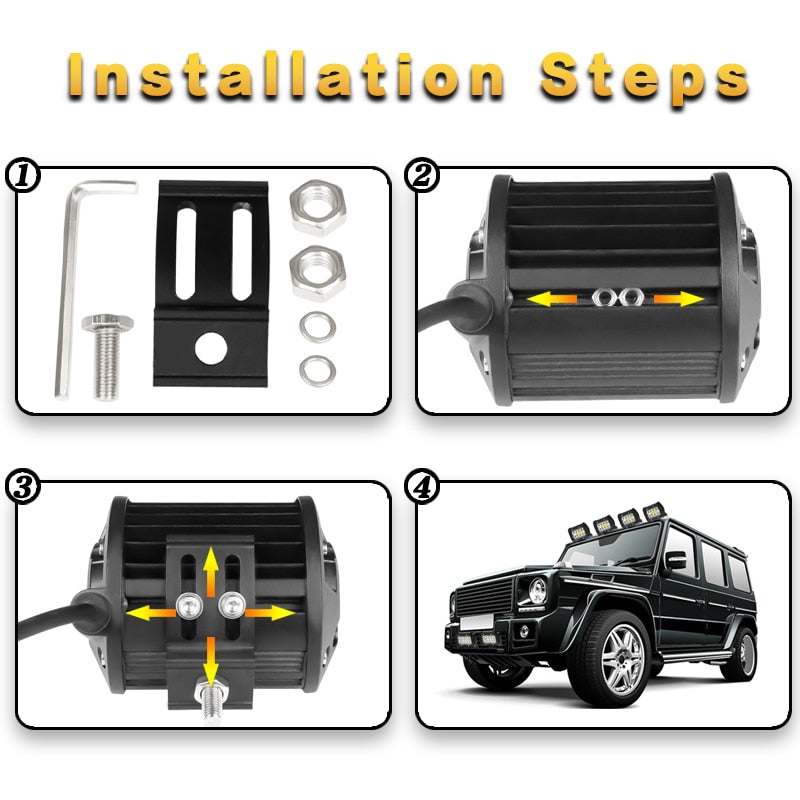 Installation Steps

①

②

③

④