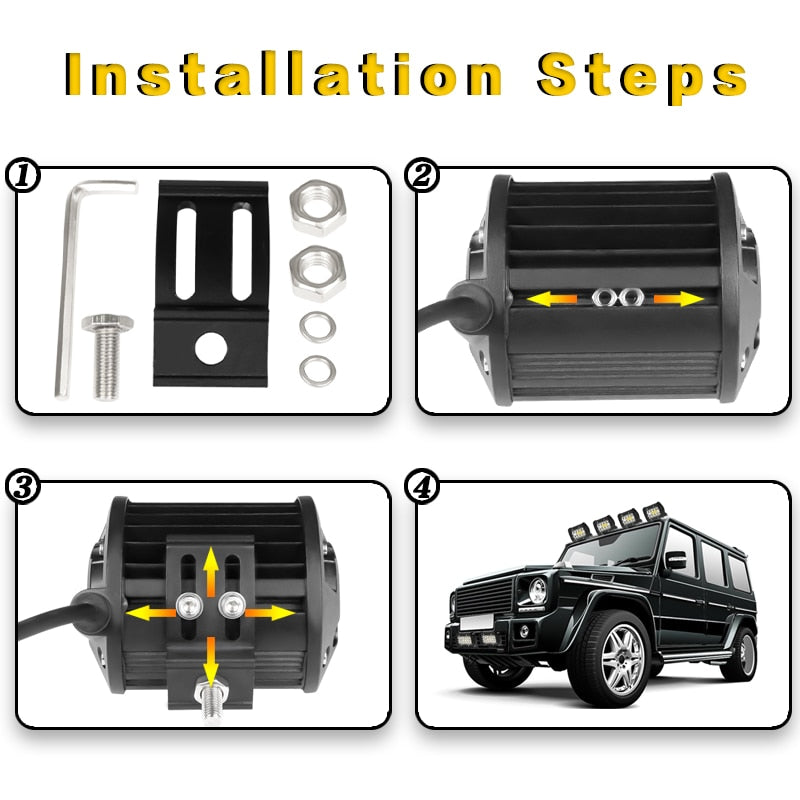 Installation Steps

1

2

3

4