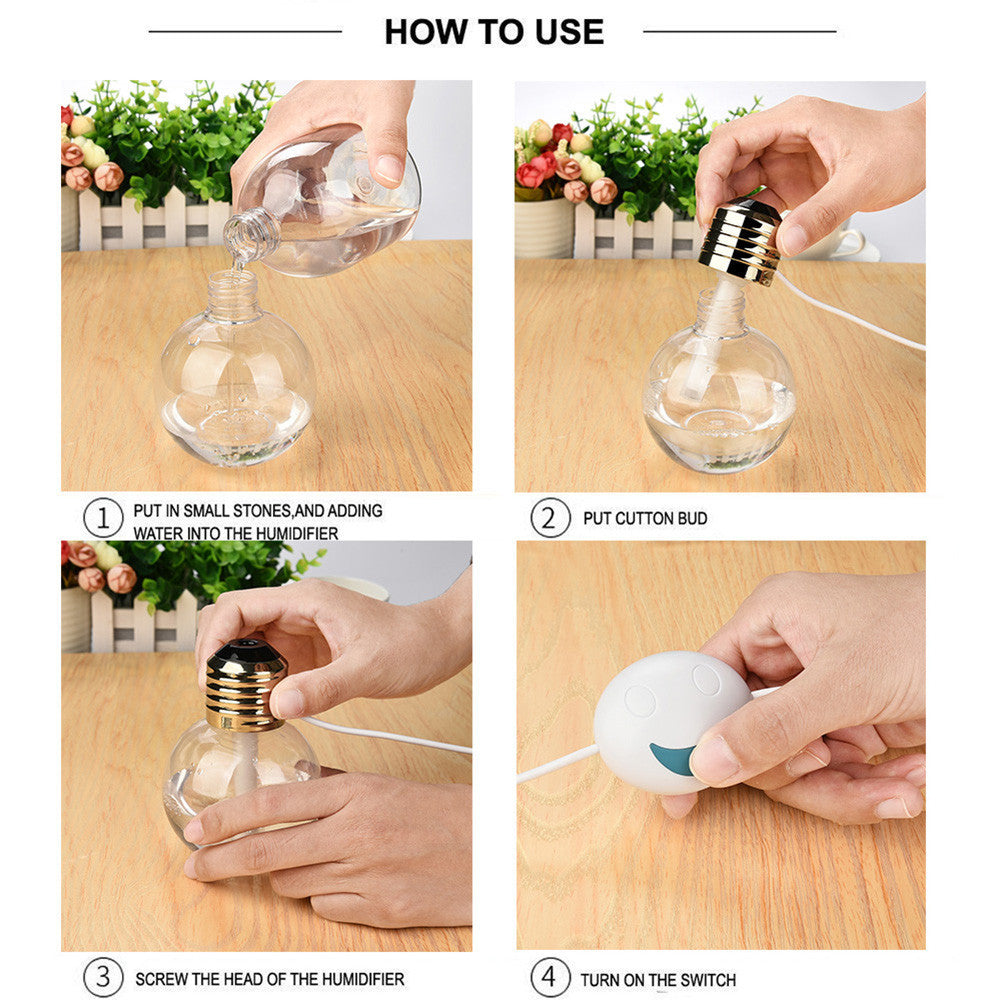 HOW TO USE

1 PUT IN SMALL STONES,AND ADDING WATER INTO THE HUMIDIFIER

2 PUT CUTTON BUD

3 SCREW THE HEAD OF THE HUMIDIFIER

4 TURN ON THE SWITCH