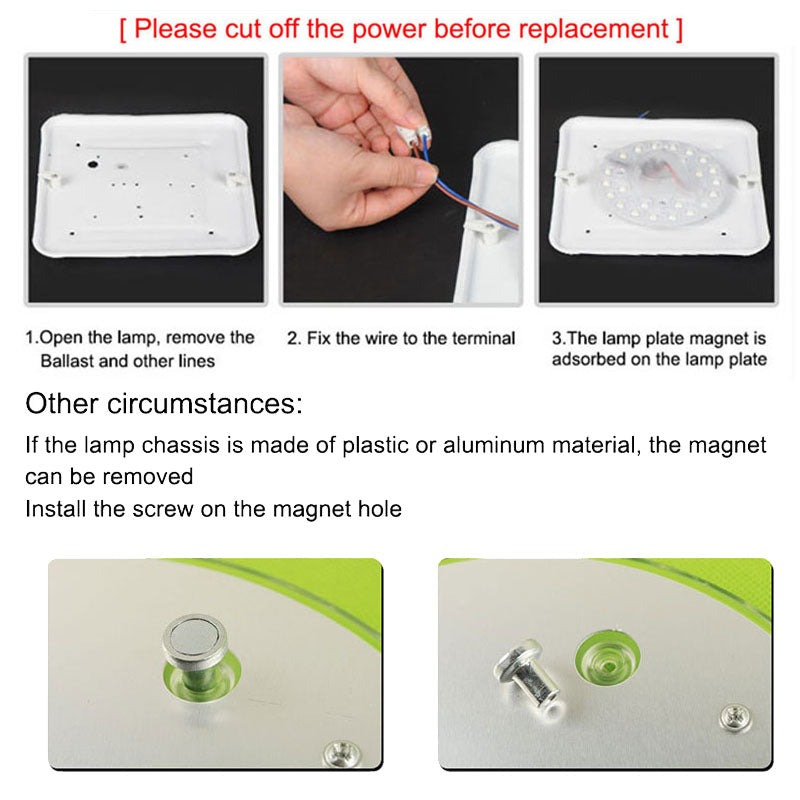 [ Please cut off the power before replacement ]

1.Open the lamp, remove the Ballast and other lines

2. Fix the wire to the terminal

3.The lamp plate magnet is adsorbed on the lamp plate

Other circumstances:

If the lamp chassis is made of plastic or aluminum material, the magnet can be removed
Install the screw on the magnet hole