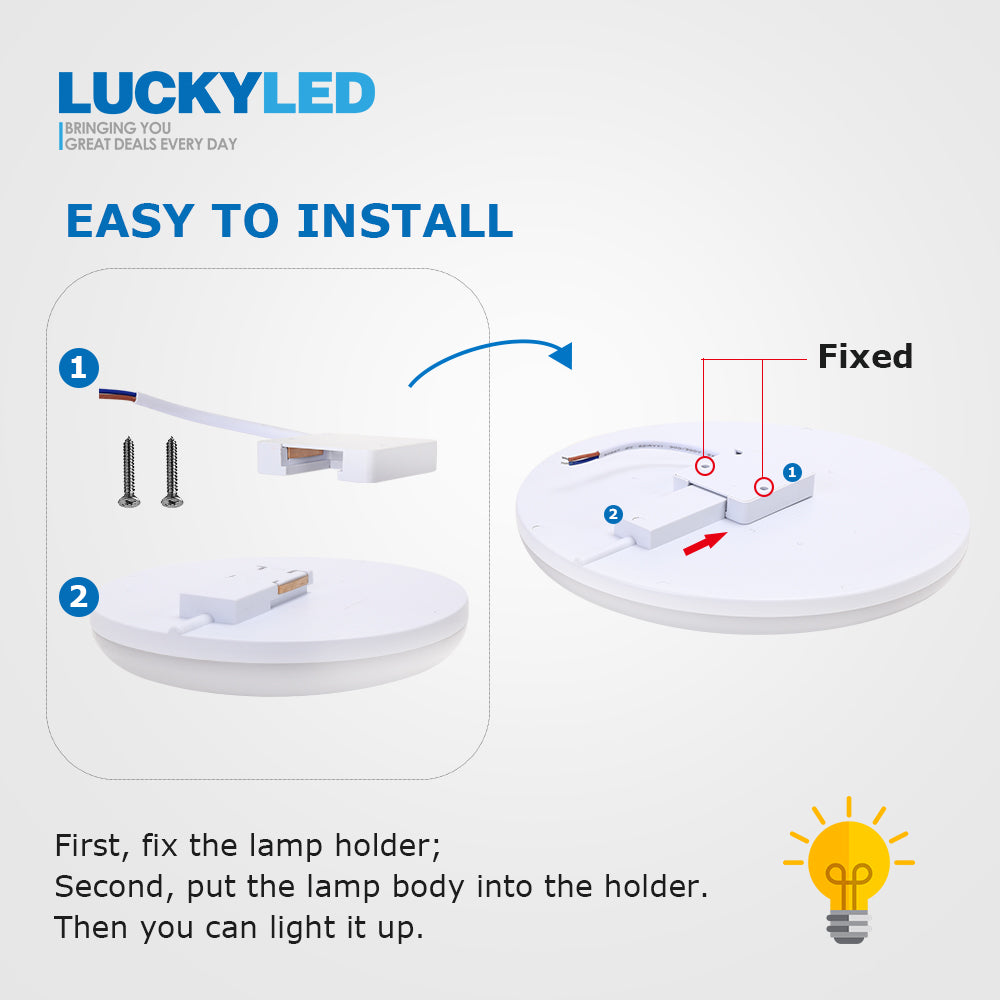 LUCKYLED
BRINGING YOU
GREAT DEALS EVERY DAY

EASY TO INSTALL

1

2

Fixed

1

2

First, fix the lamp holder;
Second, put the lamp body into the holder.
Then you can light it up.